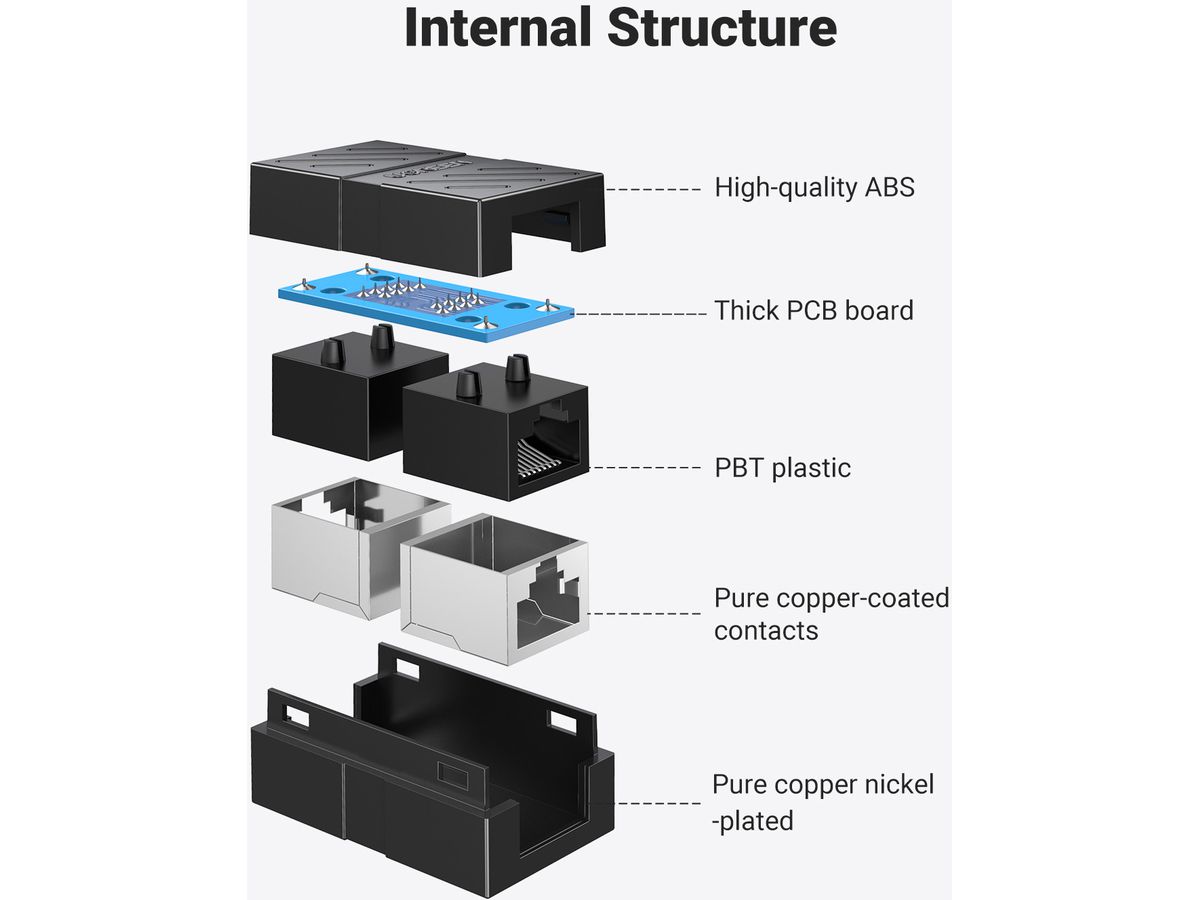 Internal Structure

High-quality ABS

Thick PCB board

PBT plastic

Pure copper-coated contacts

Pure copper nickel -plated