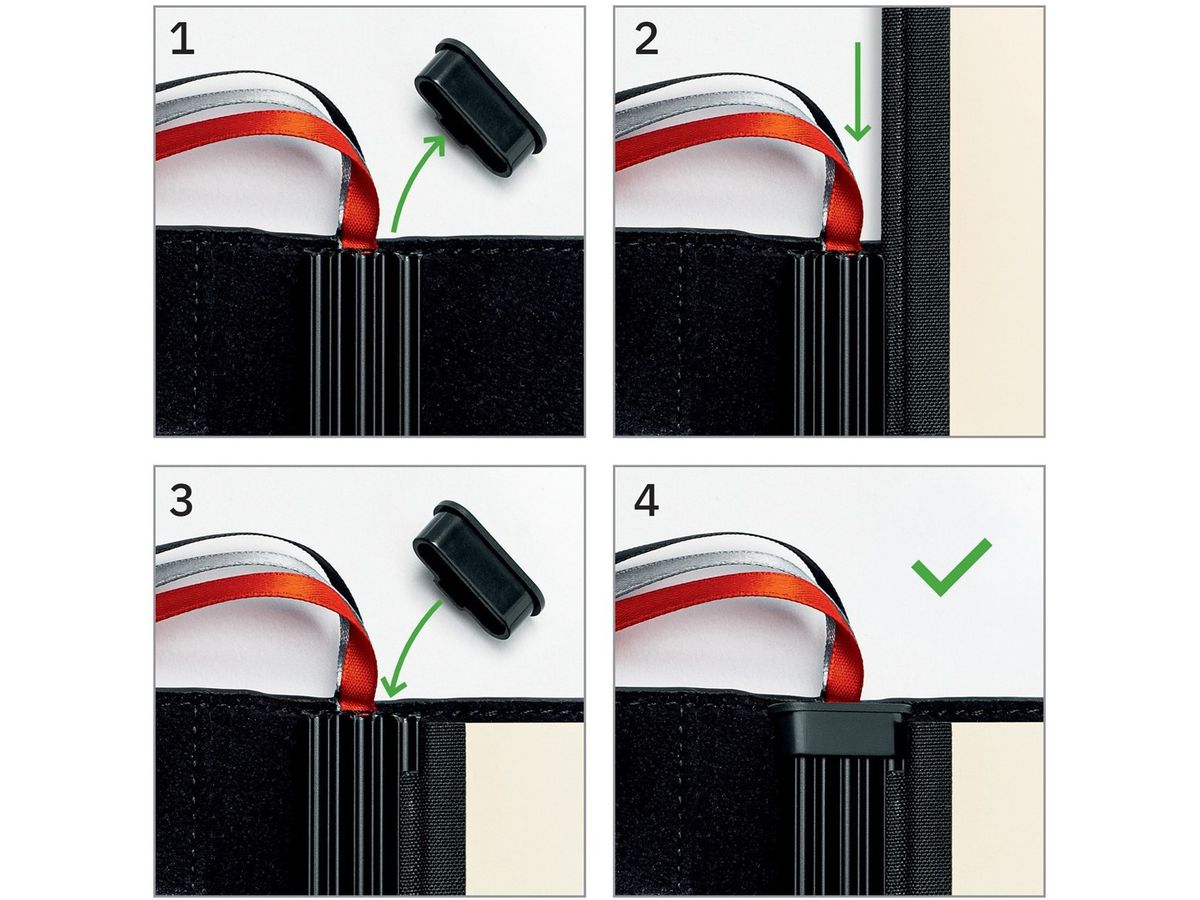 1

2

3

4