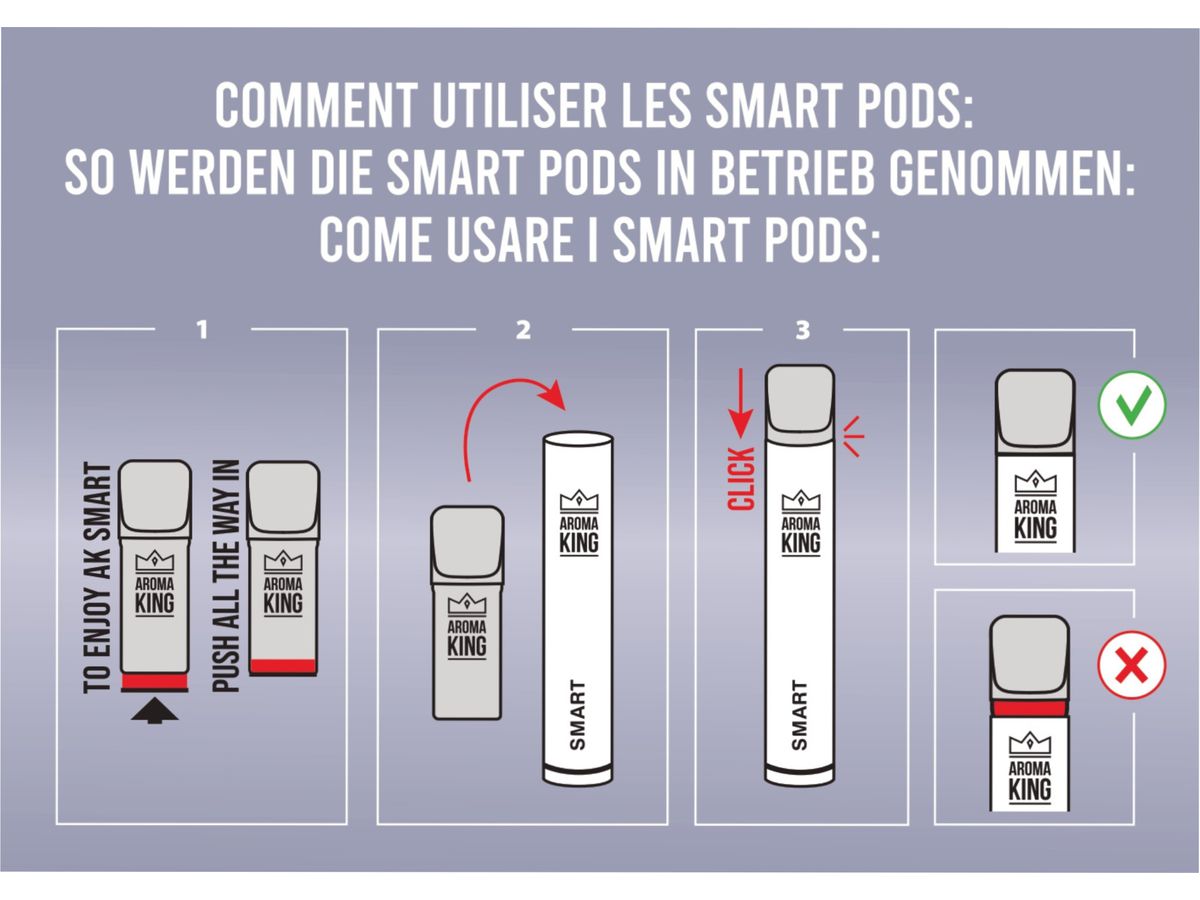 COMMENT UTILISER LES SMART PODS:
SO WERDEN DIE SMART PODS IN BETRIEB GENOMMEN:
COME USARE I SMART PODS:

1

TO ENJOY AK SMART

AROMA KING

PUSH ALL THE WAY IN

AROMA KING

2

AROMA KING

AROMA KING

SMART

3

CLICK

AROMA KING

SMART

AROMA KING

AROMA KING