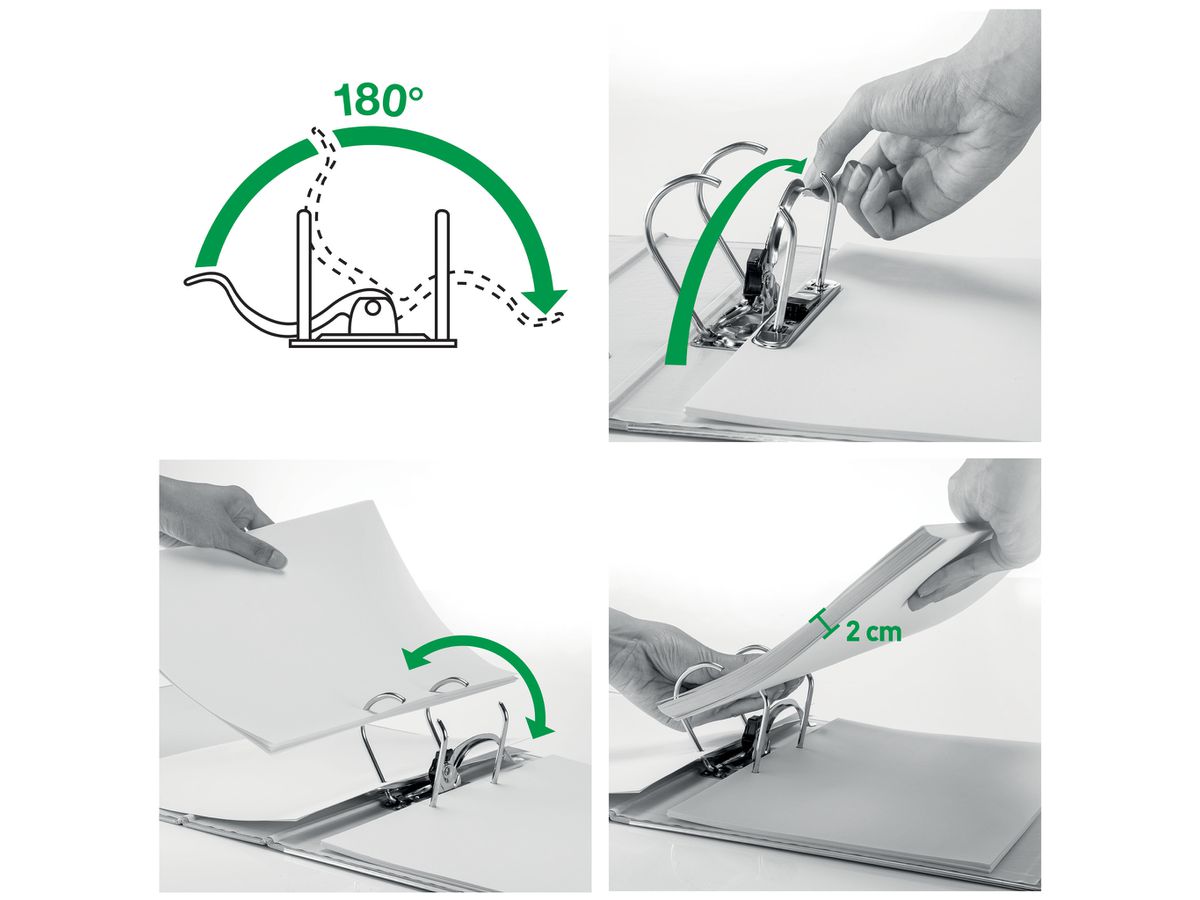 180°

2 cm