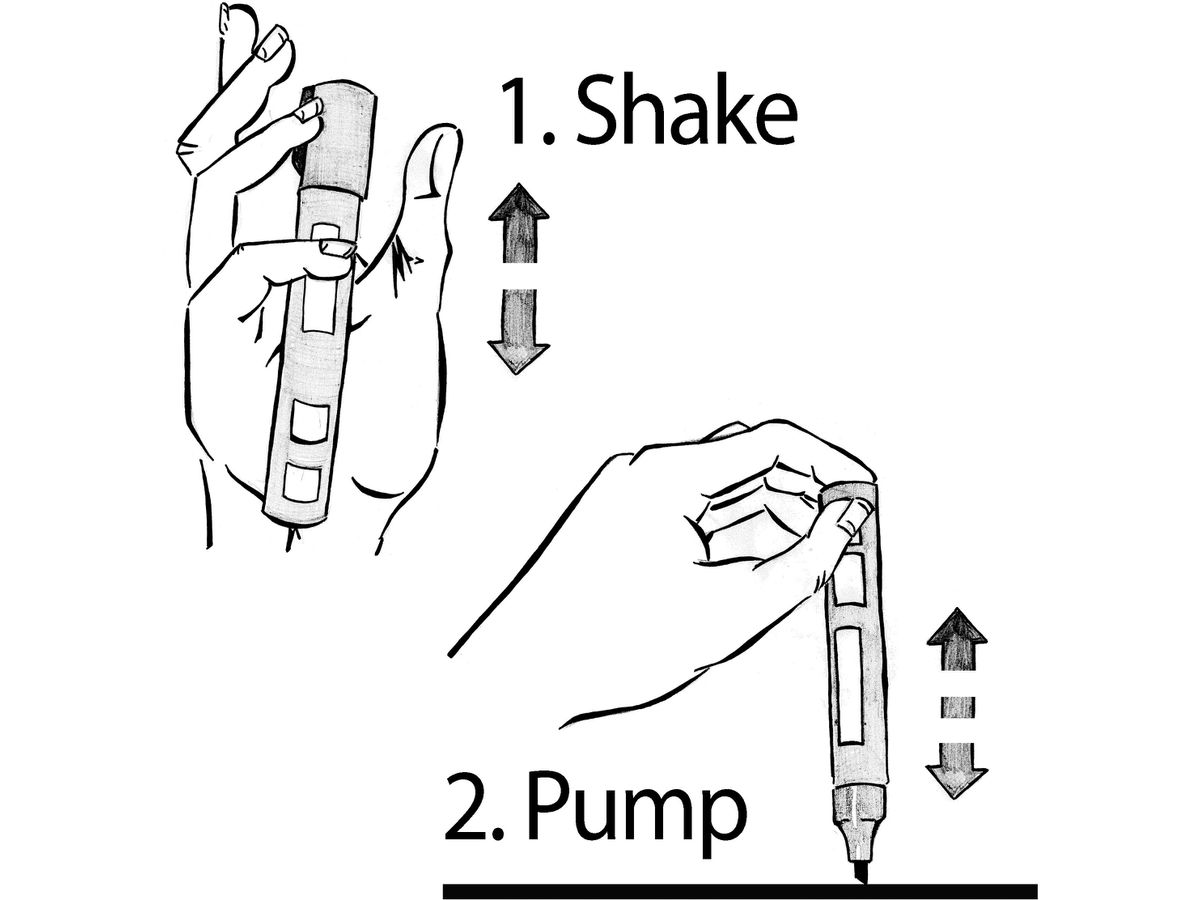 1. Shake

2. Pump