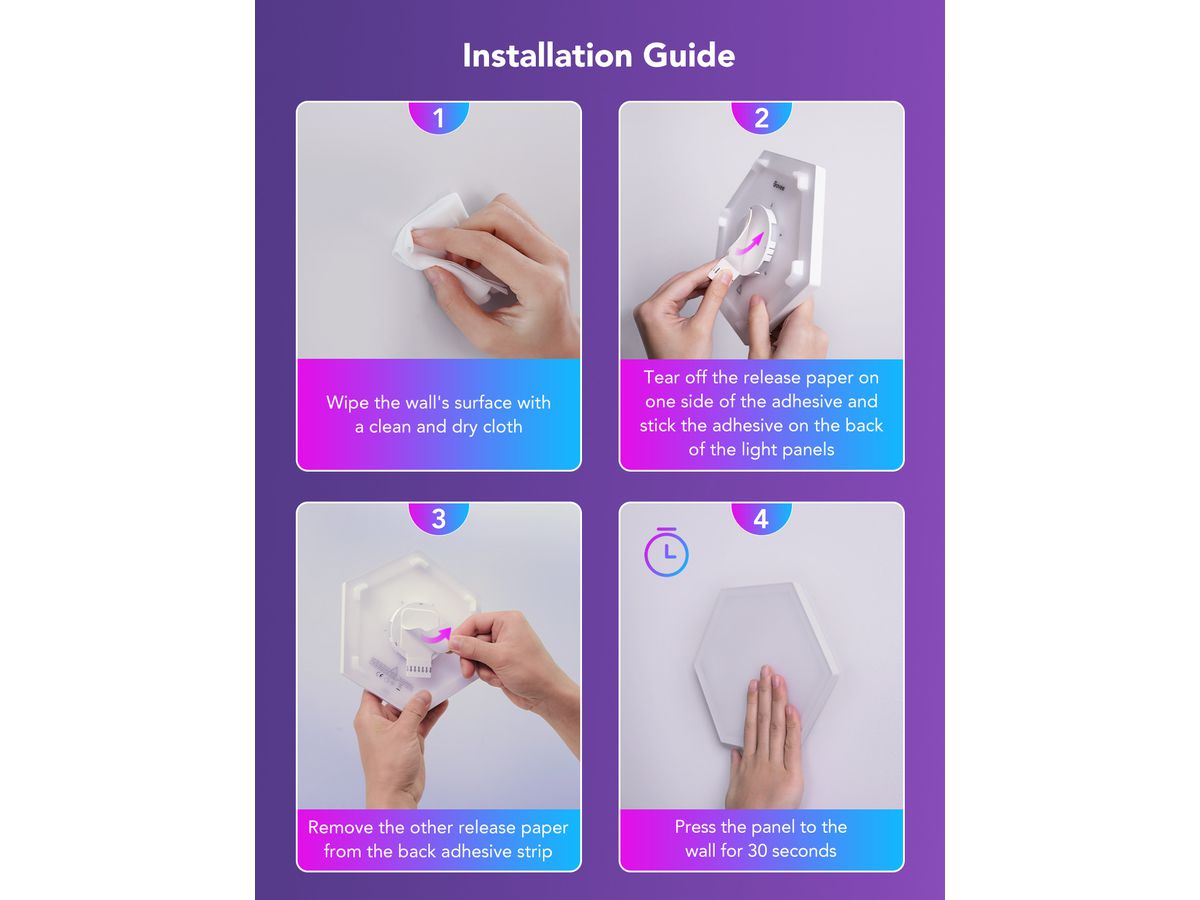 Installation Guide

1

Wipe the wall's surface with a clean and dry cloth

2

Govee

Tear off the release paper on one side of the adhesive and stick the adhesive on the back of the light panels

3

Remove the other release paper from the back adhesive strip

4

Press the panel to the wall for 30 seconds