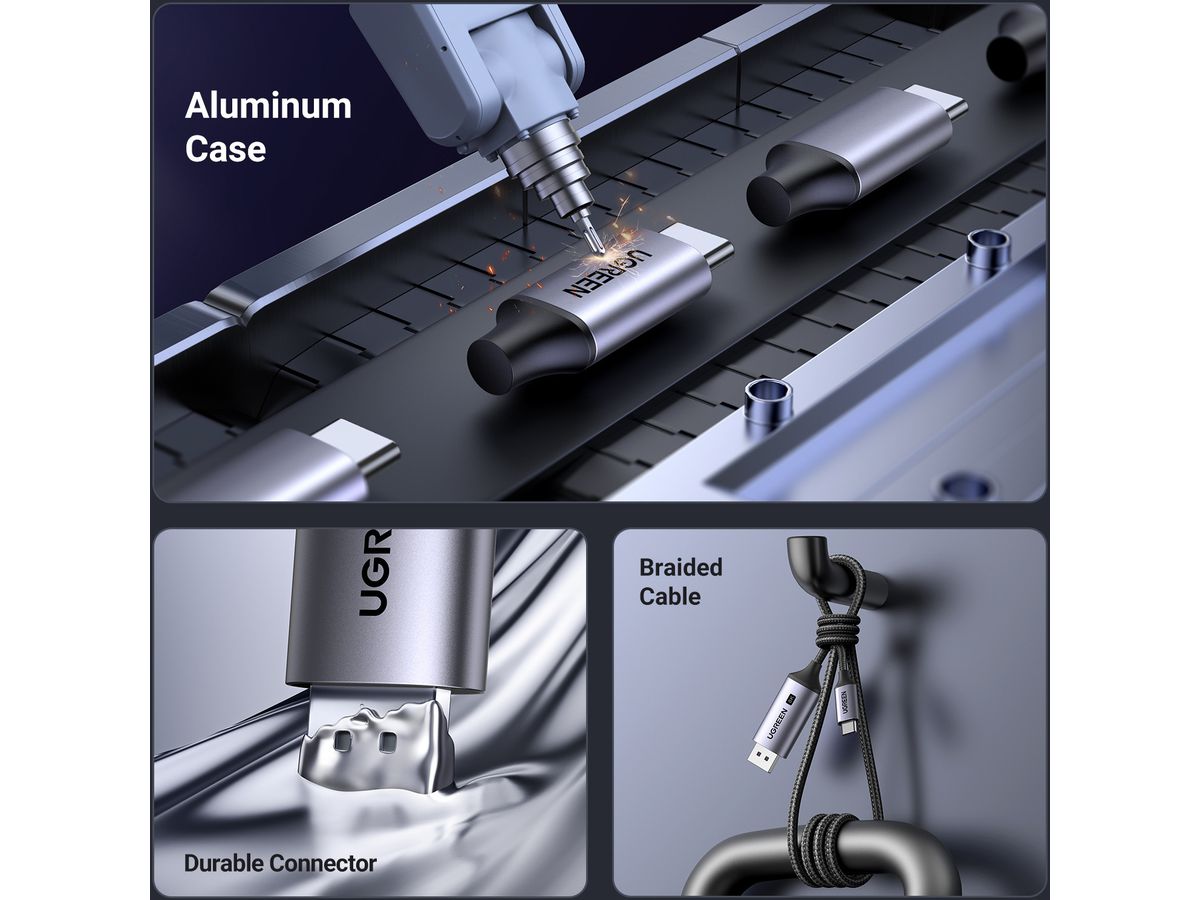 Aluminum Case

UGREEN

UGR

Durable Connector

Braided Cable

UGREEN

UGREEN