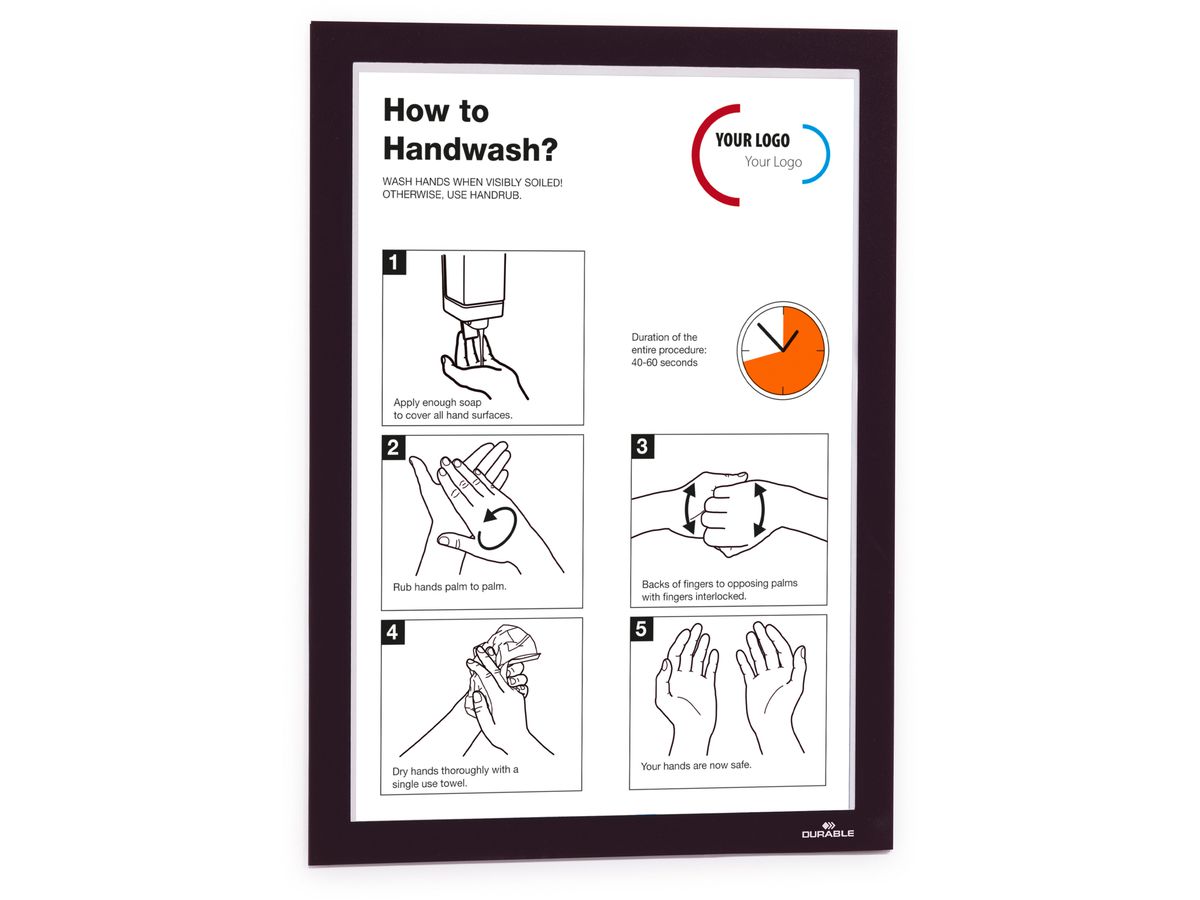 How to Handwash?

WASH HANDS WHEN VISIBLY SOILED! OTHERWISE, USE HANDRUB.

YOUR LOGO
Your Logo

1
Apply enough soap to cover all hand surfaces.

Duration of the entire procedure: 40-60 seconds

2
Rub hands palm to palm.

3
Backs of fingers to opposing palms with fingers interlocked.

4
Dry hands thoroughly with a single use towel.

5
Your hands are now safe.

DURABLE